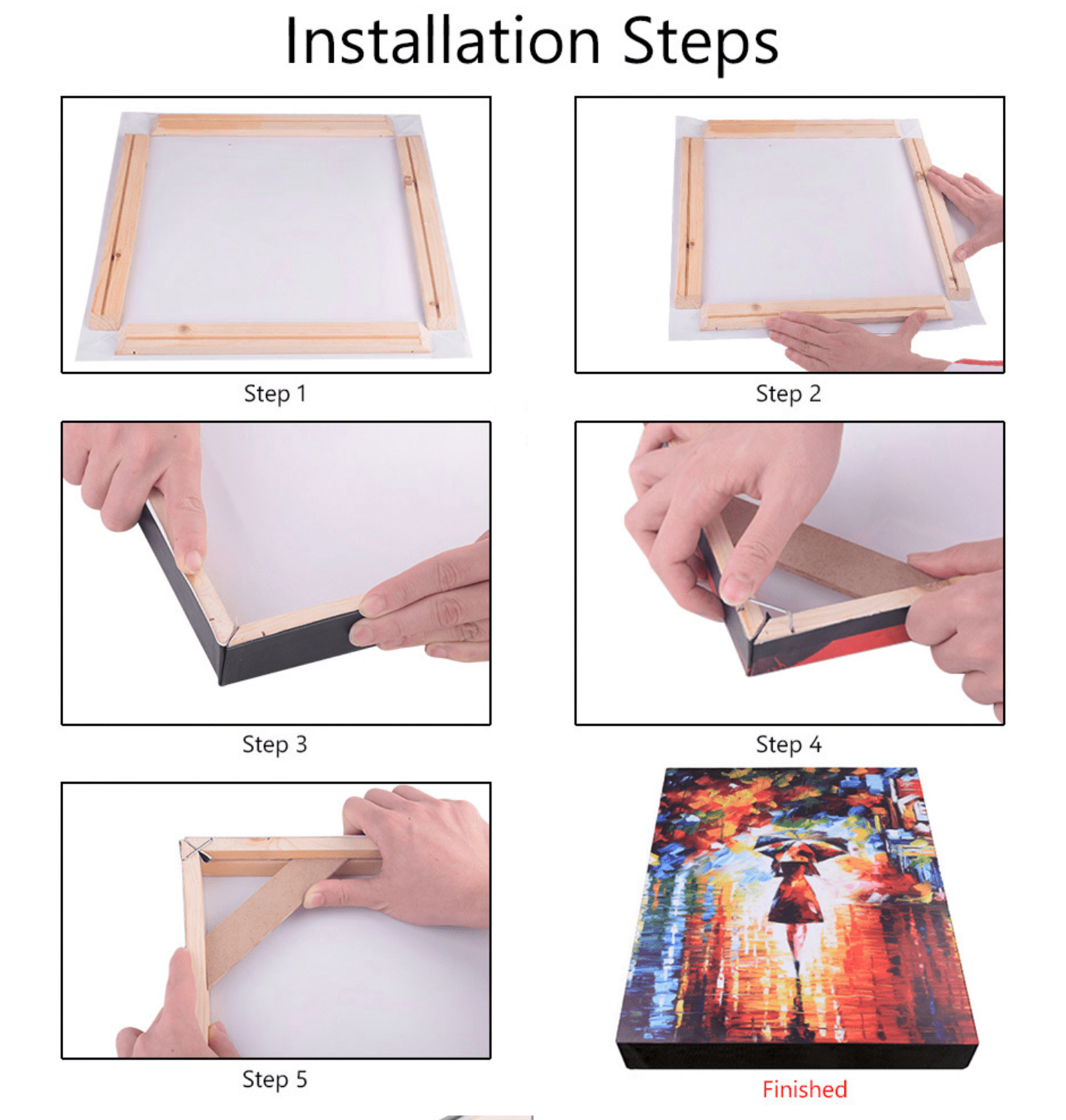 Installation Steps

Step 1

Step 2

Step 3

Step 4

Step 5

Finished