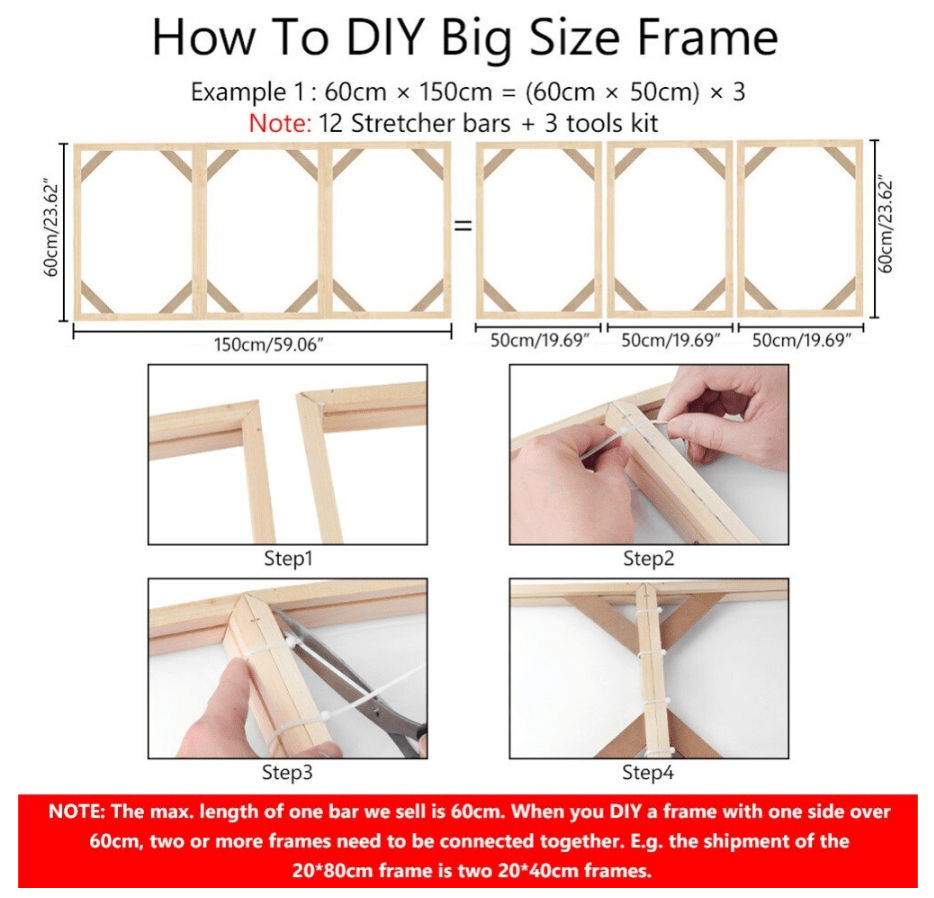 How To DIY Big Size Frame

Example 1 : 60cm × 150cm = (60cm × 50cm) × 3

Note: 12 Stretcher bars + 3 tools kit

60cm/23.62"

150cm/59.06"

=

50cm/19.69"

50cm/19.69"

50cm/19.69"

60cm/23.62"

Step1

Step2

Step3

Step4

NOTE: The max. length of one bar we sell is 60cm. When you DIY a frame with one side over 60cm, two or more frames need to be connected together. E.g. the shipment of the 20*80cm frame is two 20*40cm frames.