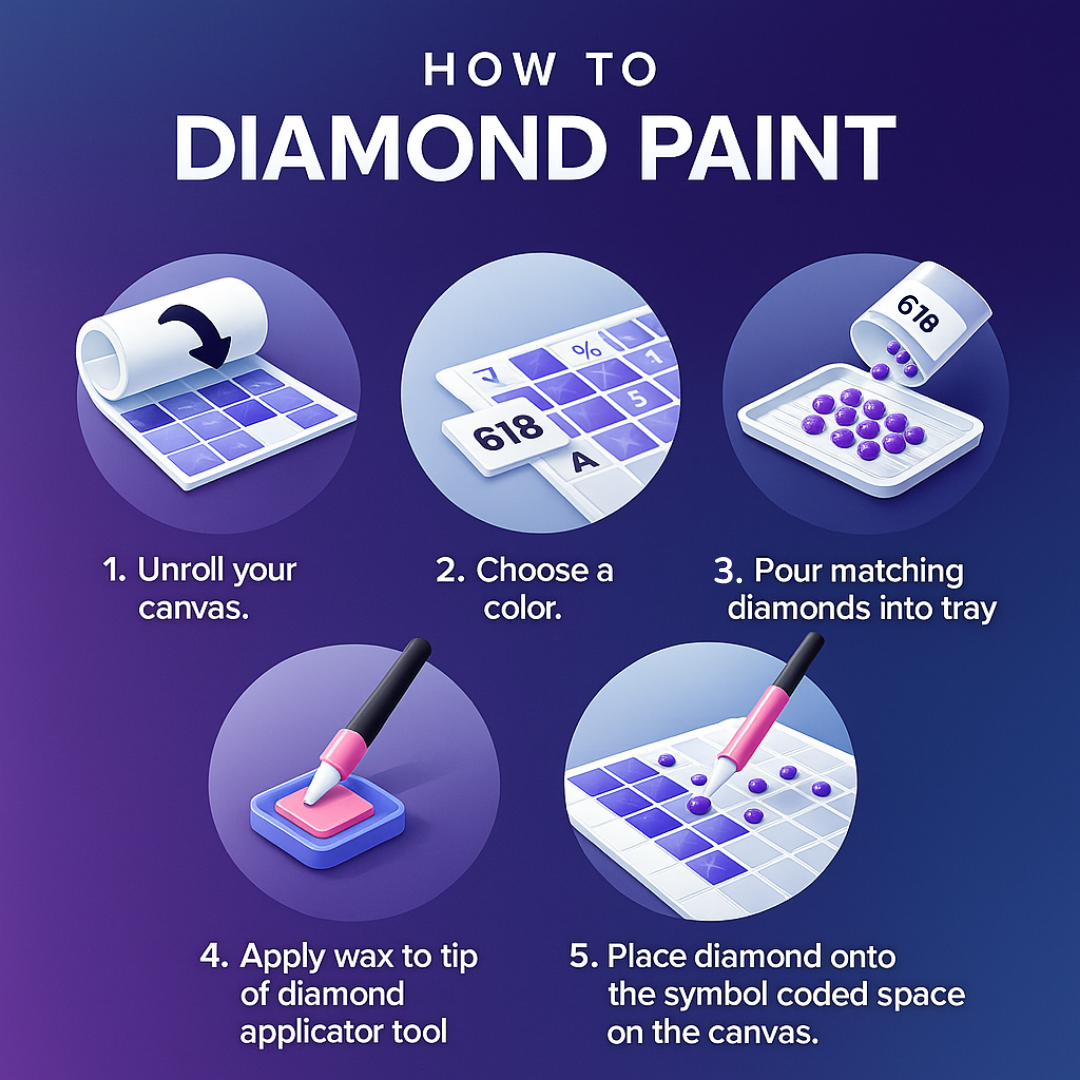 HOW TO
DIAMOND PAINT

%
1
5
618
A

618

1. Unroll your canvas.

2. Choose a color.

3. Pour matching diamonds into tray

4. Apply wax to tip of diamond applicator tool

5. Place diamond onto the symbol coded space on the canvas.